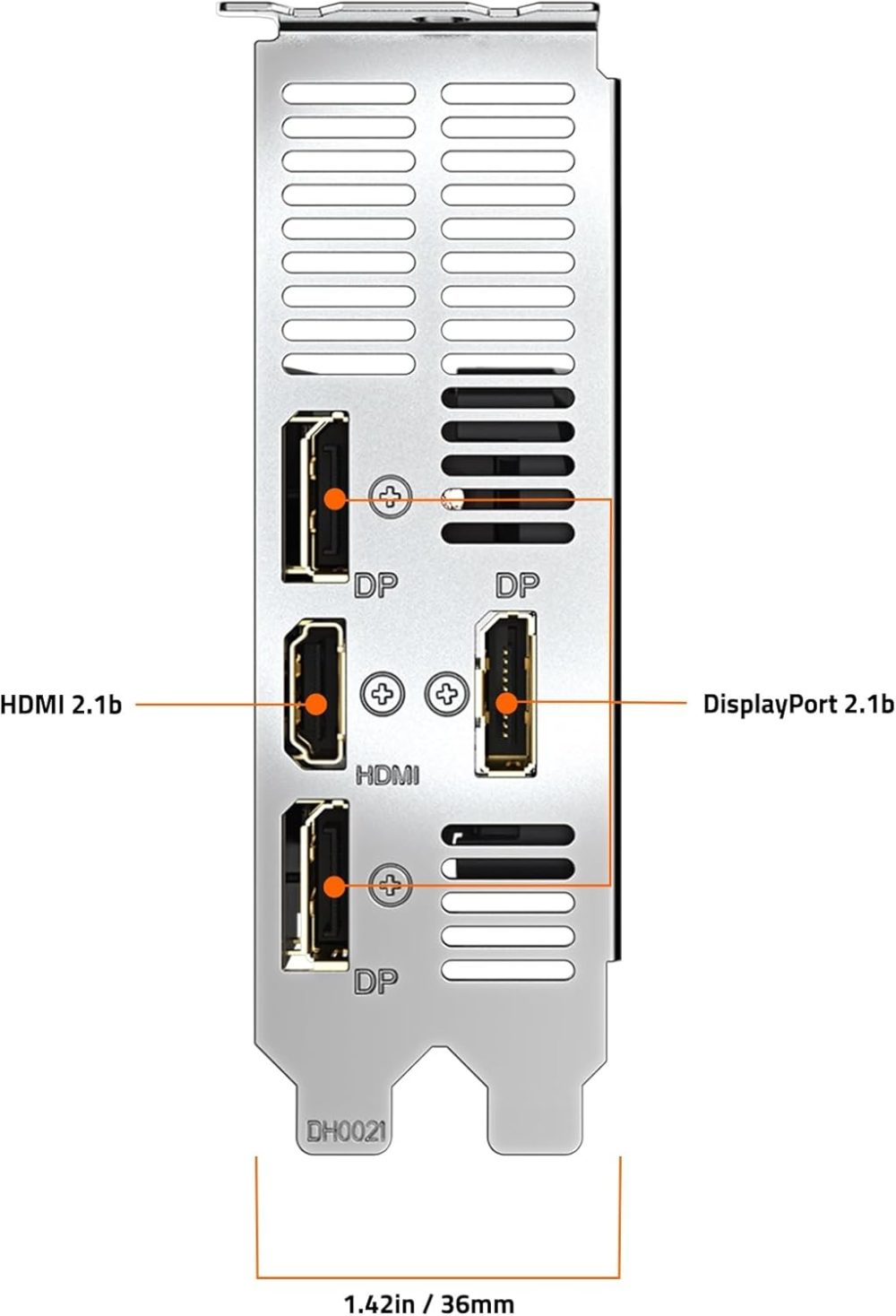 DP
DP
HDMI 2.1b
DisplayPort 2.1b
HDMI
DP
DH0021
1.42in / 36mm