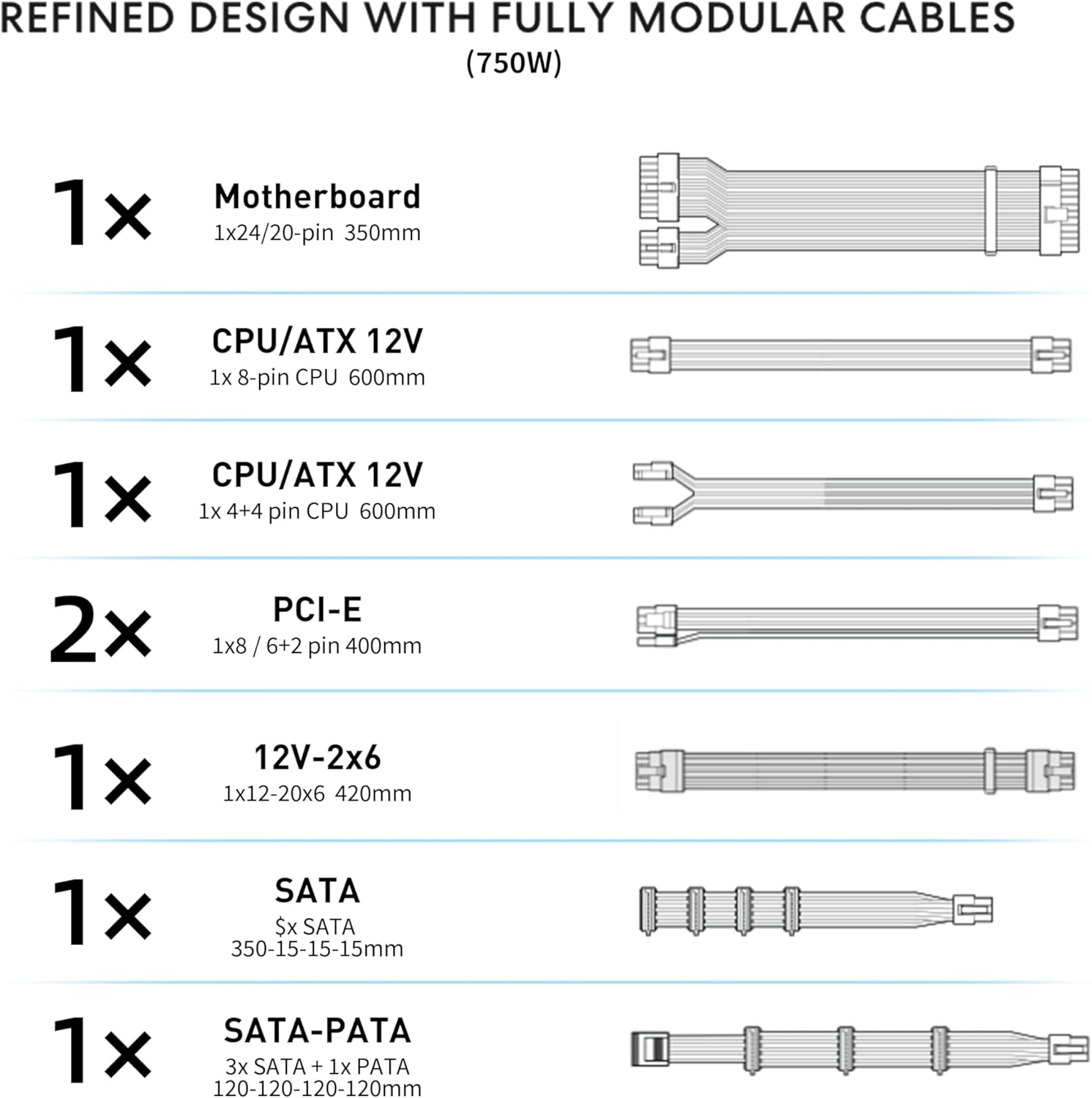 REFINED DESIGN WITH FULLY MODULAR CABLES
(750W)

1x
Motherboard
1x24/20-pin 350mm

1x
CPU/ATX 12V
1x 8-pin CPU 600mm

1x
CPU/ATX 12V
1x 4+4 pin CPU 600mm

2x
PCI-E
1x8 / 6+2 pin 400mm

1x
12V-2x6
1x12-20x6 420mm

1x
SATA
$x SATA
350-15-15-15mm

1x
SATA-PATA
3x SATA + 1x PATA
120-120-120-120mm