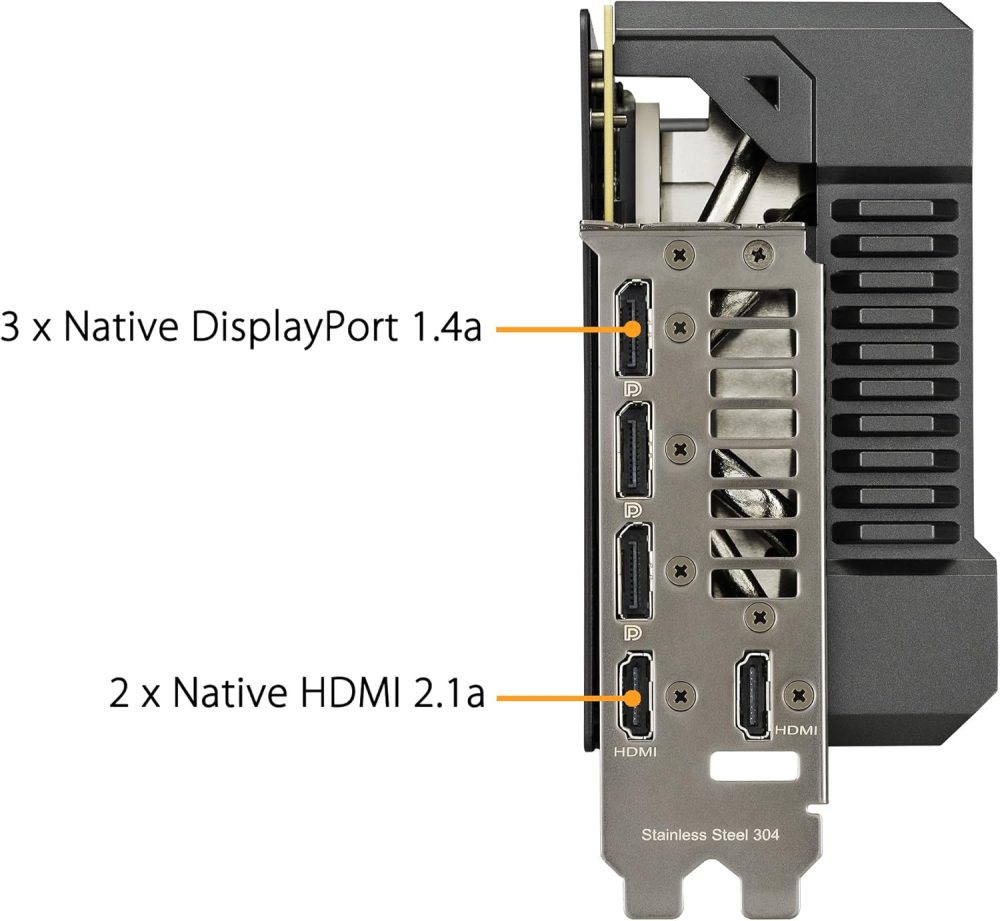 3 x Native DisplayPort 1.4a

2 x Native HDMI 2.1a

HDMI

HDMI

Stainless Steel 304