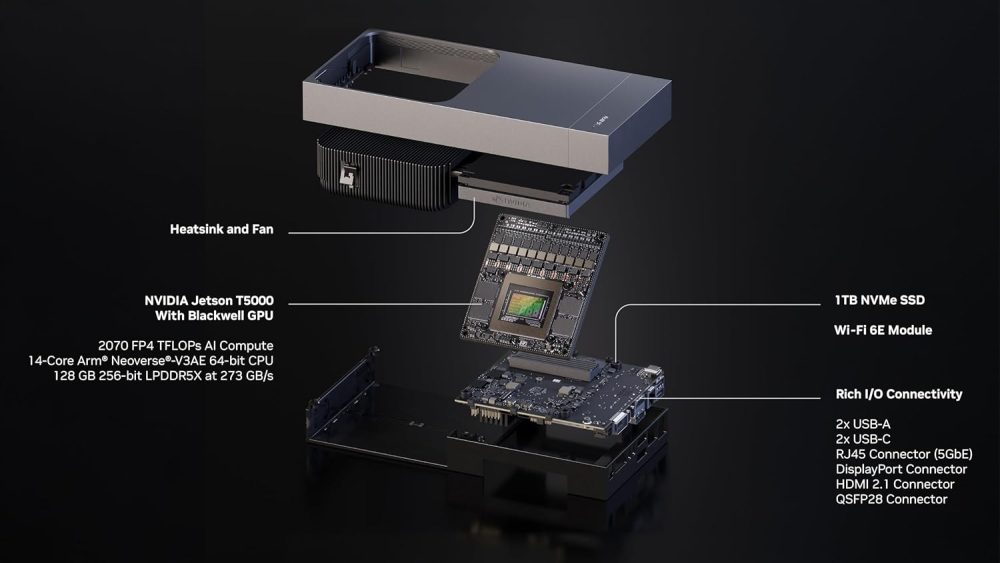 Heatsink and Fan

NVIDIA Jetson T5000
With Blackwell GPU

2070 FP4 TFLOPs AI Compute
14-Core Arm® Neoverse®-V3AE 64-bit CPU
128 GB 256-bit LPDDR5X at 273 GB/s

1TB NVMe SSD

Wi-Fi 6E Module

Rich I/O Connectivity

2x USB-A
2x USB-C
RJ45 Connector (5GbE)
DisplayPort Connector
HDMI 2.1 Connector
QSFP28 Connector